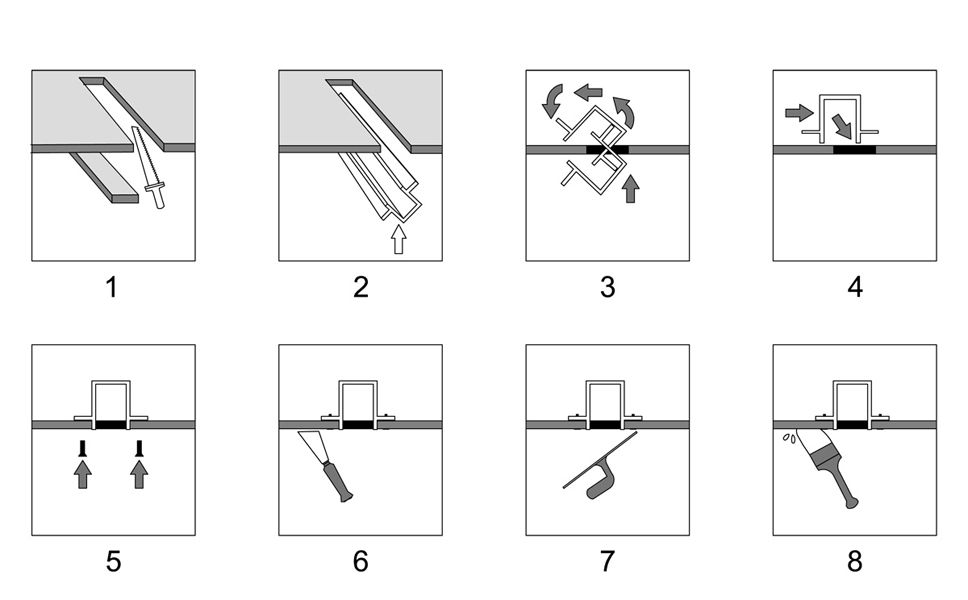 1

2

3

4

5

6

7

8